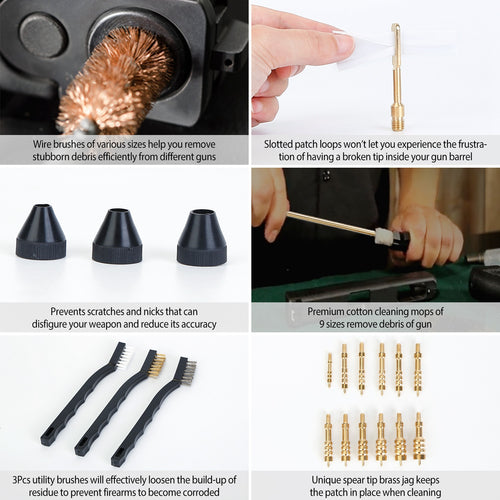 Wire brushes of various sizes help you remove stubborn debris efficiently from different guns

Slotted patch loops won't let you experience the frustration of having a broken tip inside your gun barrel

Prevents scratches and nicks that can disfigure your weapon and reduce its accuracy

Premium cotton cleaning mops of 9 sizes remove debris of gun

3Pcs utility brushes will effectively loosen the build-up of residue to prevent firearms to become corroded

Unique spear tip brass jag keeps the patch in place when cleaning